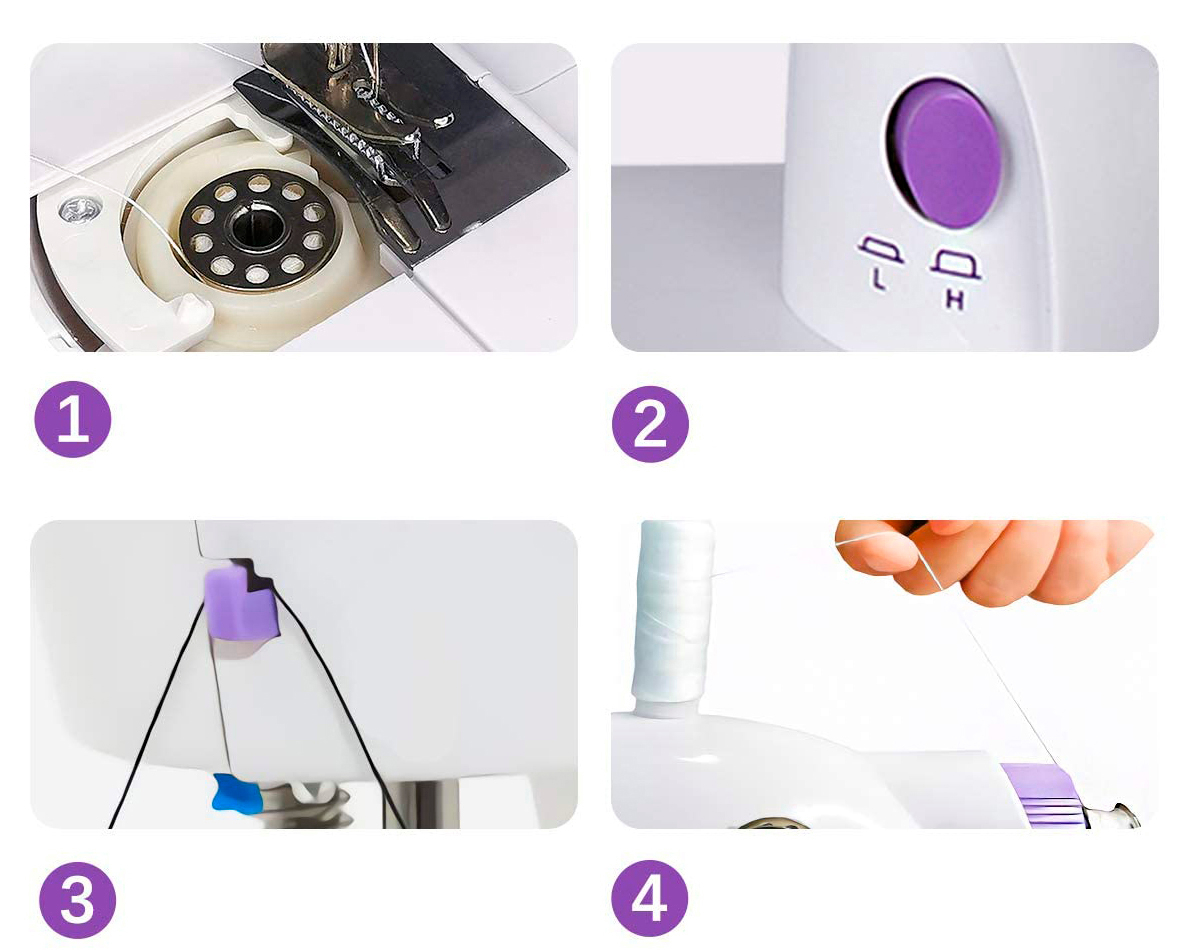 L H

1

2

3

4